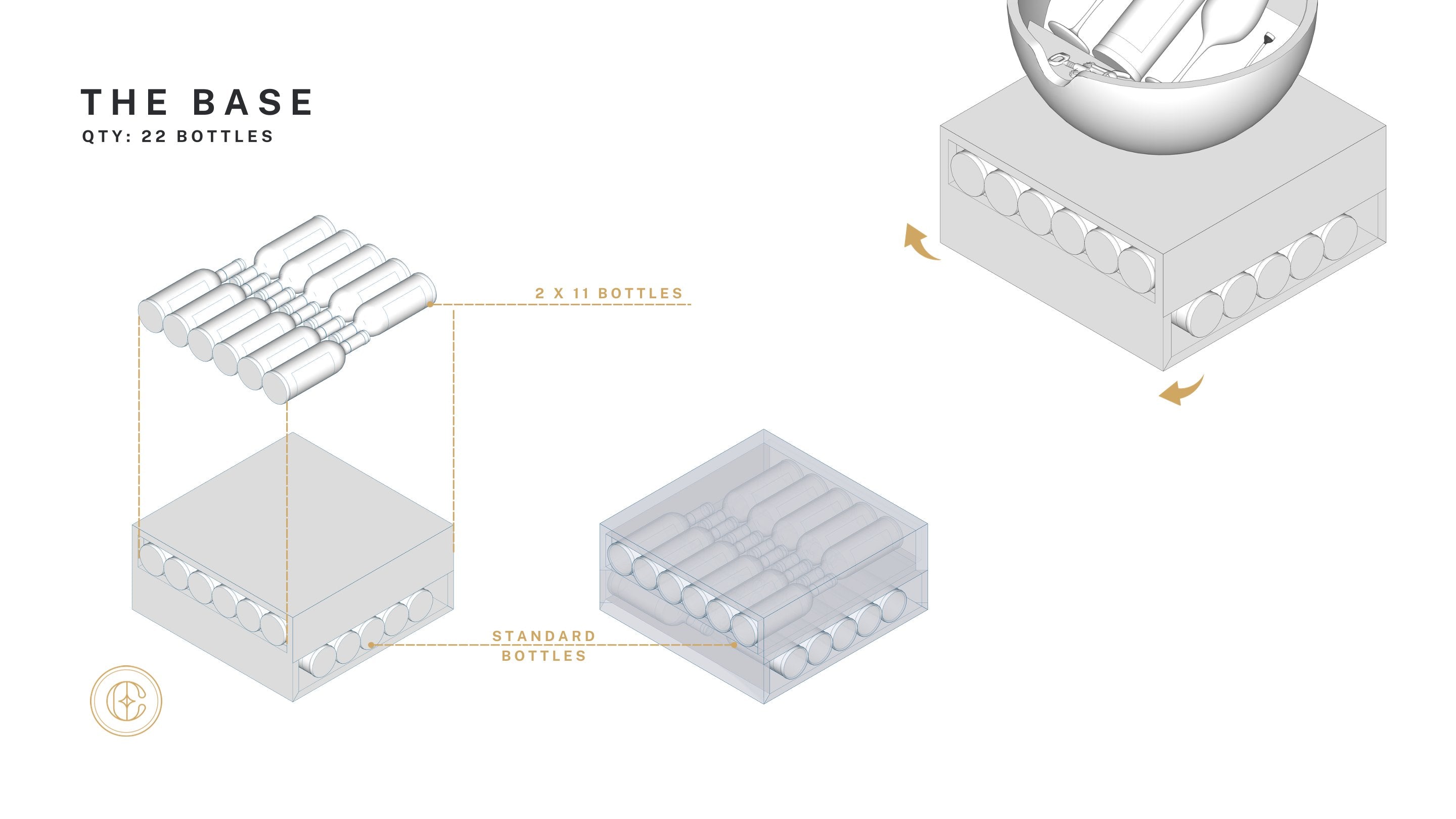 THE BASE
QTY: 22 BOTTLES

2 X 11 BOTTLES

STANDARD BOTTLES