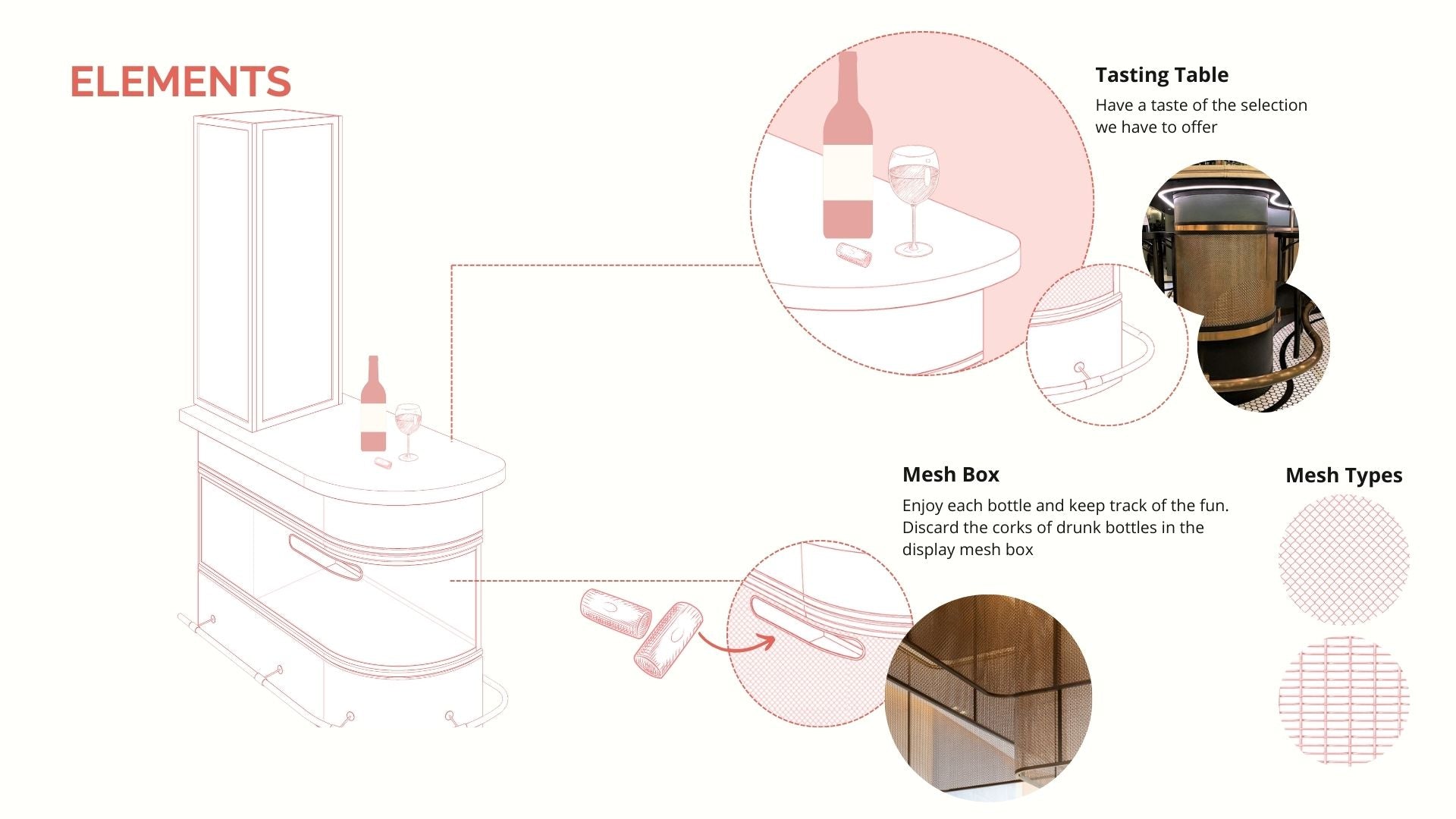 ELEMENTS

Tasting Table

Have a taste of the selection we have to offer

Mesh Box

Enjoy each bottle and keep track of the fun. Discard the corks of drunk bottles in the display mesh box

Mesh Types