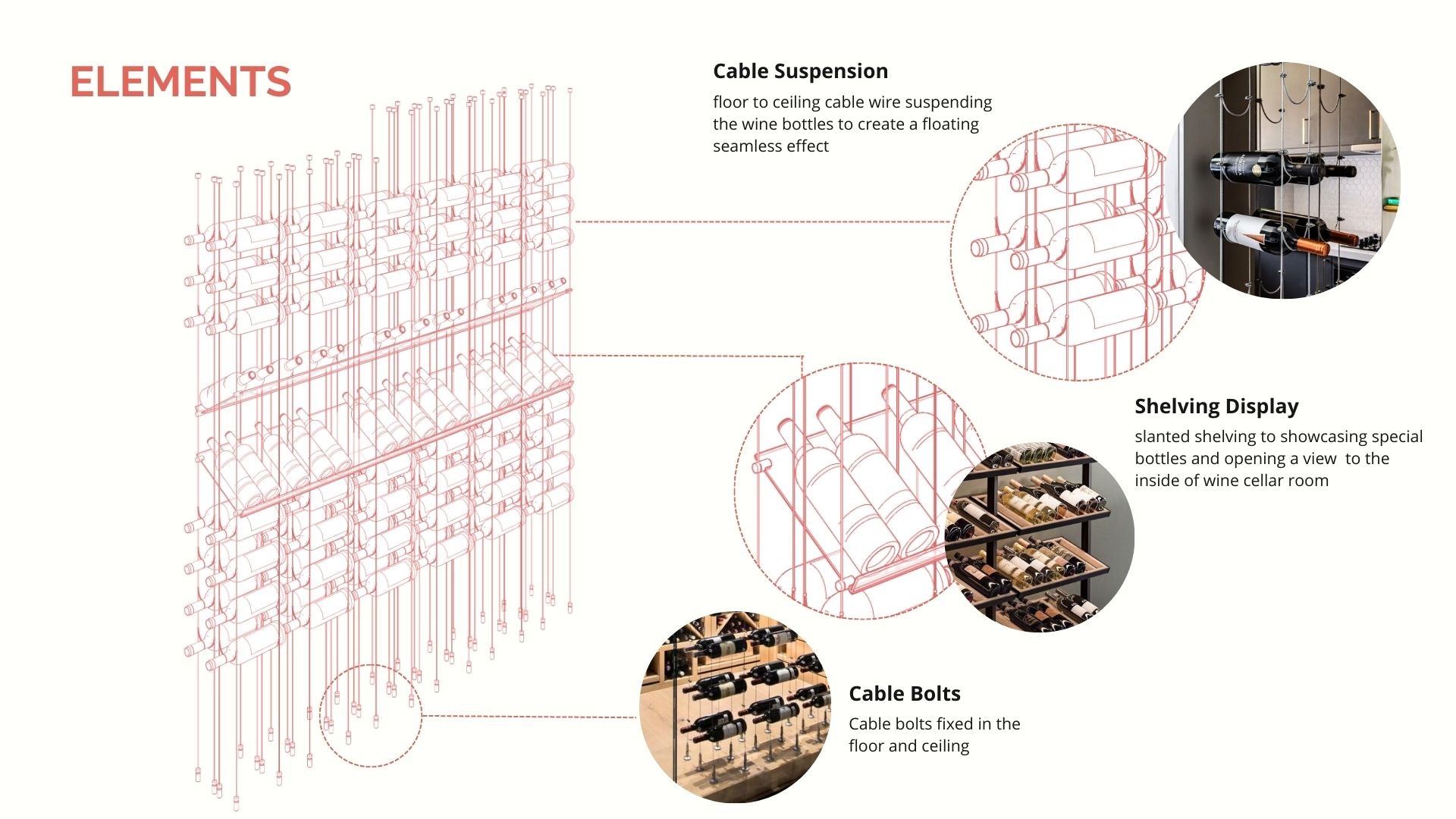 ELEMENTS

Cable Suspension

floor to ceiling cable wire suspending the wine bottles to create a floating seamless effect

Shelving Display

slanted shelving to showcasing special bottles and opening a view to the inside of wine cellar room

Cable Bolts

Cable bolts fixed in the floor and ceiling